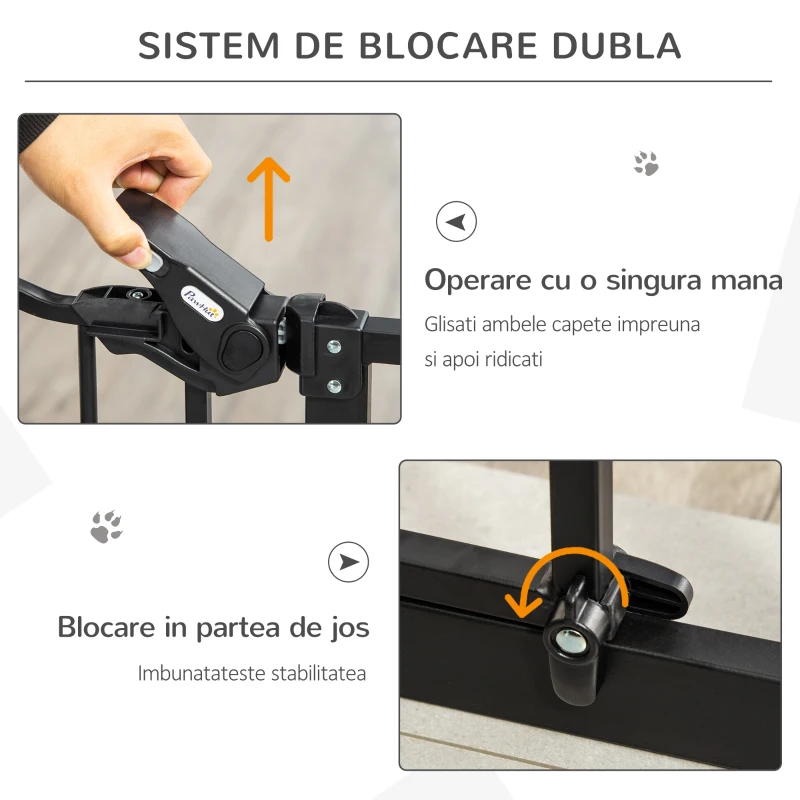 SISTEM DE BLOCARE DUBLA

PawHut

Operare cu o singura mana

Glisati ambele capete impreuna si apoi ridicati

Blocare in partea de jos

Imbunatateste stabilitatea