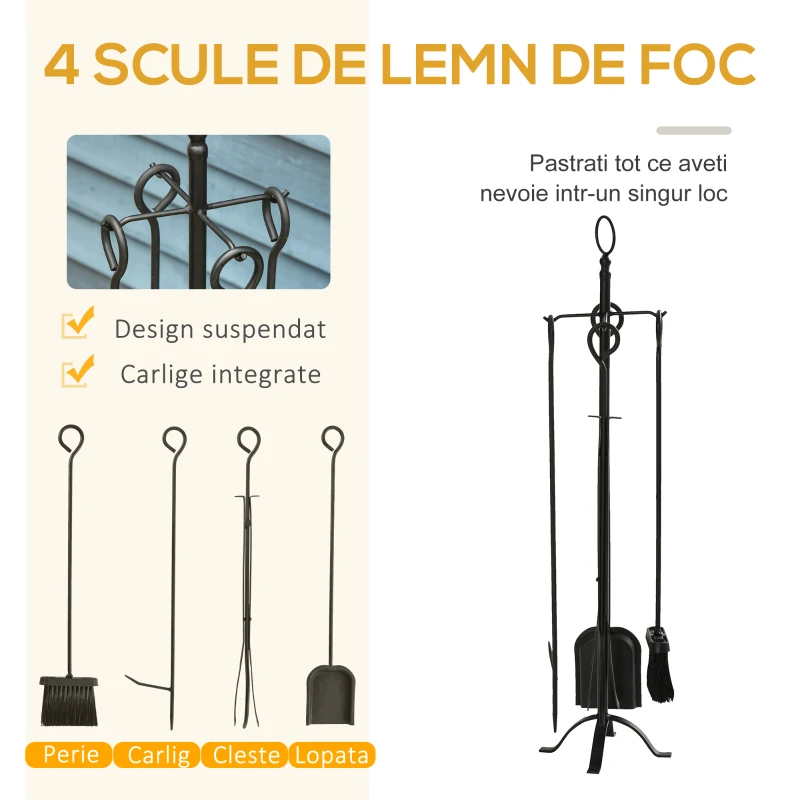 4 SCULE DE LEMN DE FOC

Pastrati tot ce aveti nevoie intr-un singur loc

Design suspendat

Carlige integrate

Perie

Carlig

Cleste

Lopata