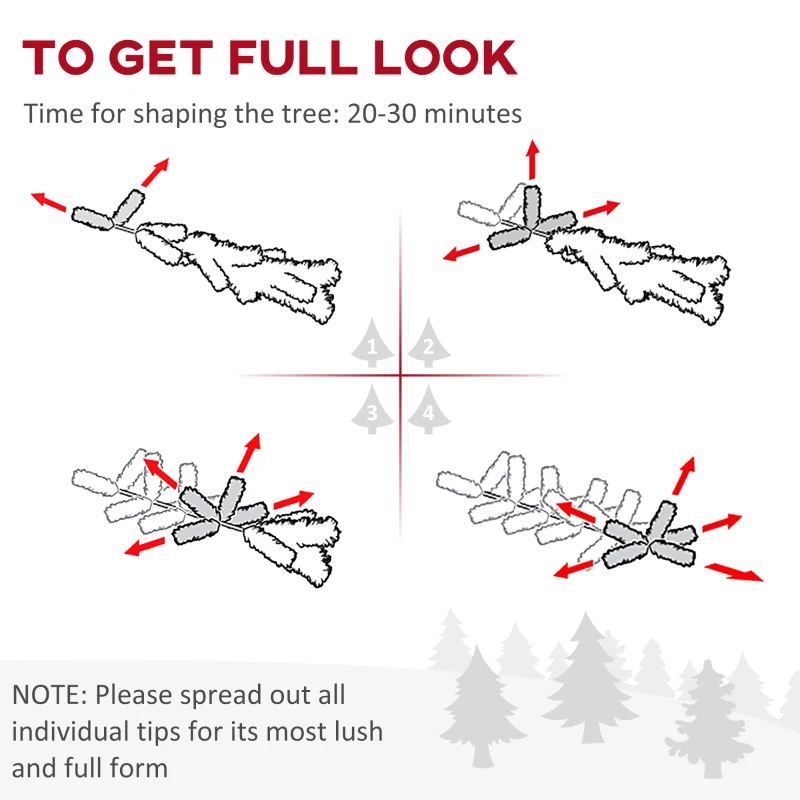 TO GET FULL LOOK

Time for shaping the tree: 20-30 minutes

1 2
3 4

NOTE: Please spread out all individual tips for its most lush and full form