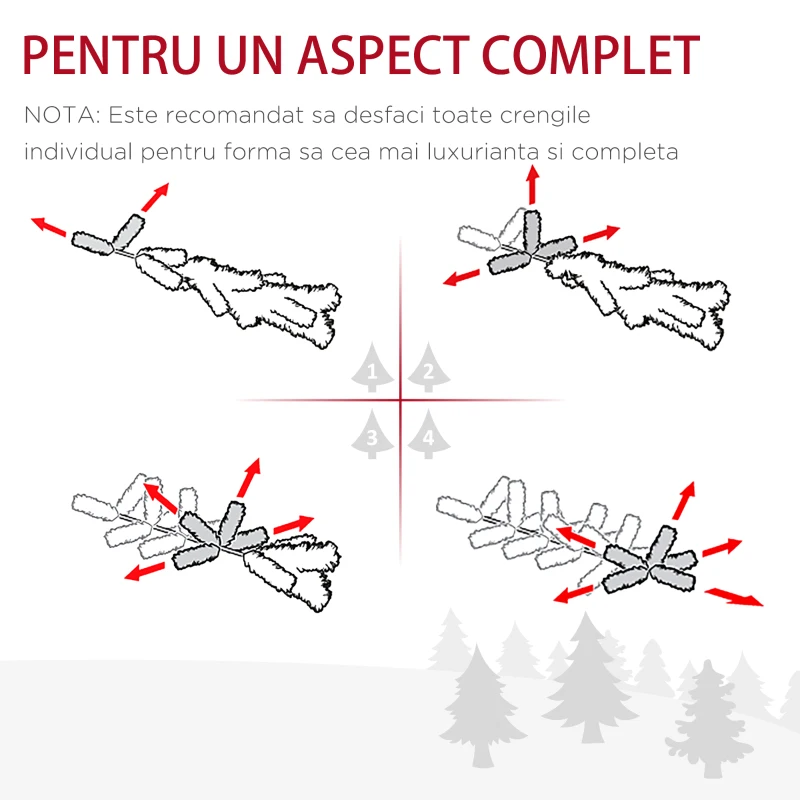 PENTRU UN ASPECT COMPLET

NOTA: Este recomandat sa desfaci toate crengile individual pentru forma sa cea mai luxurianta si completa

1 2 3 4