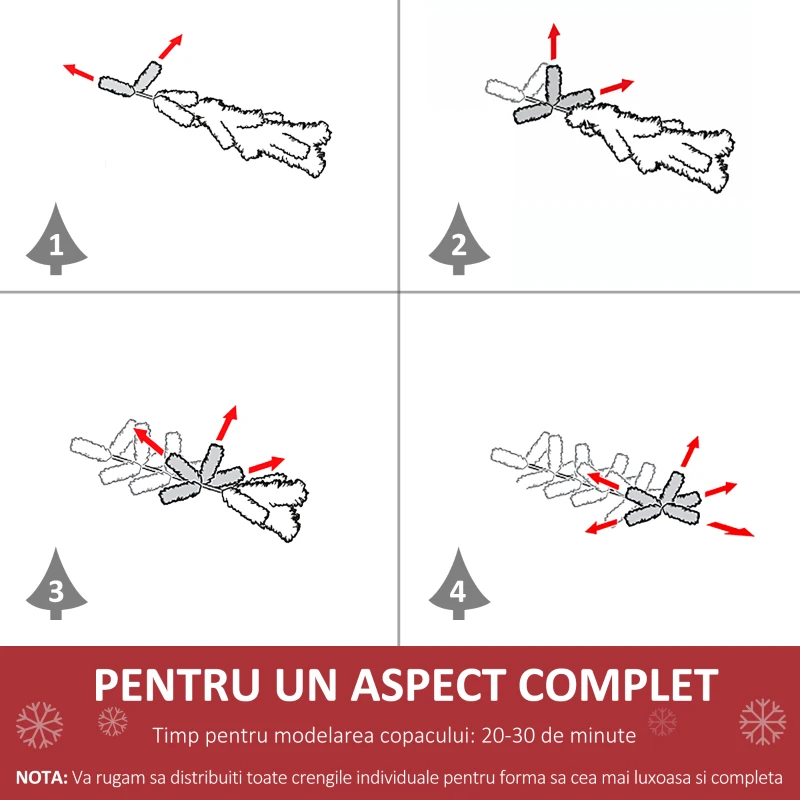 1

2

3

4

PENTRU UN ASPECT COMPLET

Timp pentru modelarea copacului: 20-30 de minute

NOTA: Va rugam sa distribuiti toate crengile individuale pentru forma sa cea mai luxoasa si completa