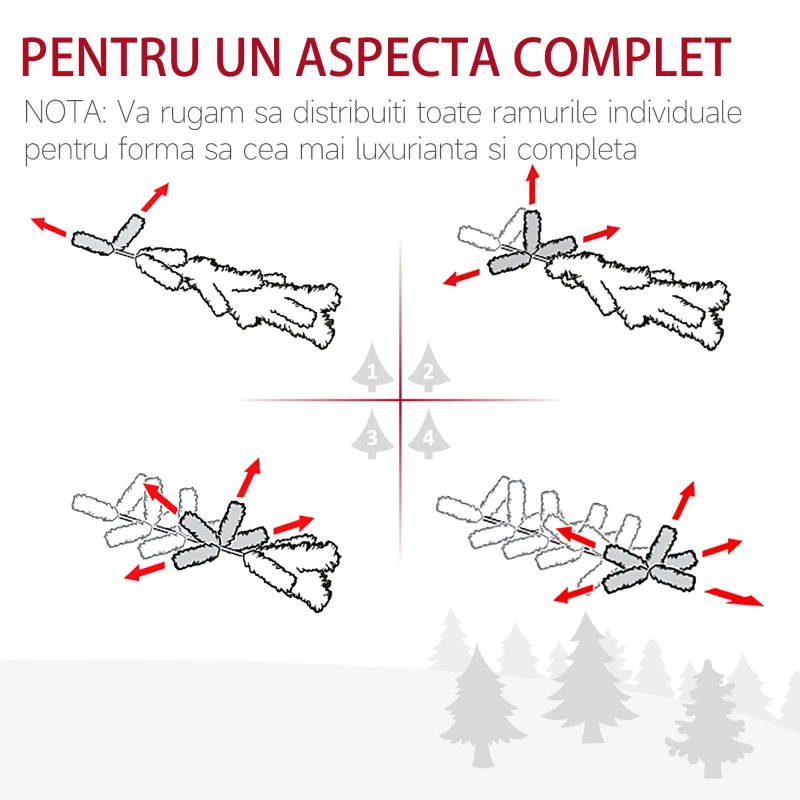 PENTRU UN ASPECTA COMPLET

NOTA: Va rugam sa distribuiti toate ramurile individuale pentru forma sa cea mai luxurianta si completa

1 2 3 4