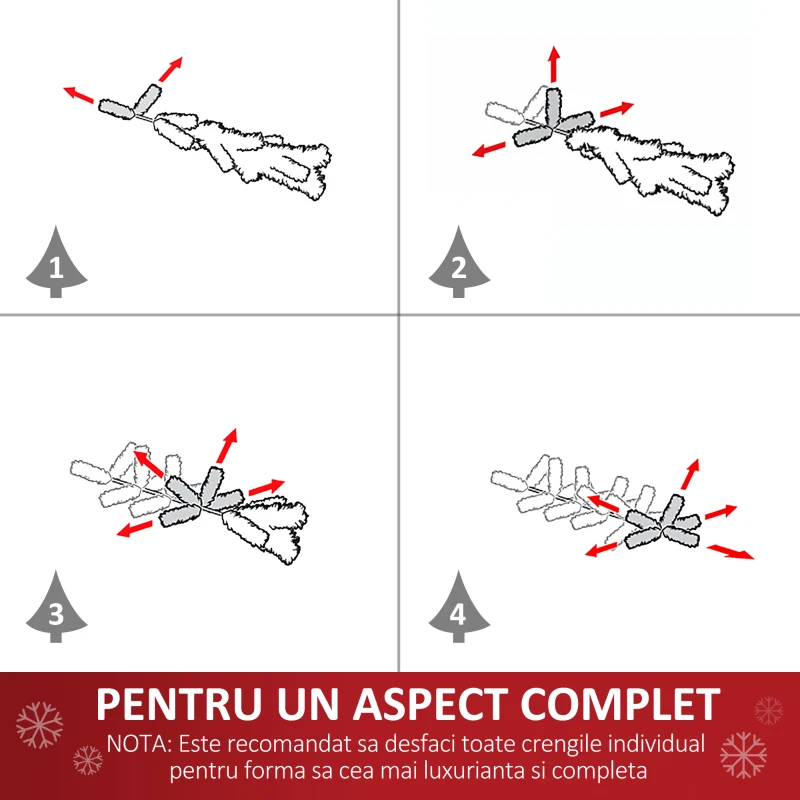 1

2

3

4

PENTRU UN ASPECT COMPLET
NOTA: Este recomandat sa desfaci toate crengile individual pentru forma sa cea mai luxurianta si completa