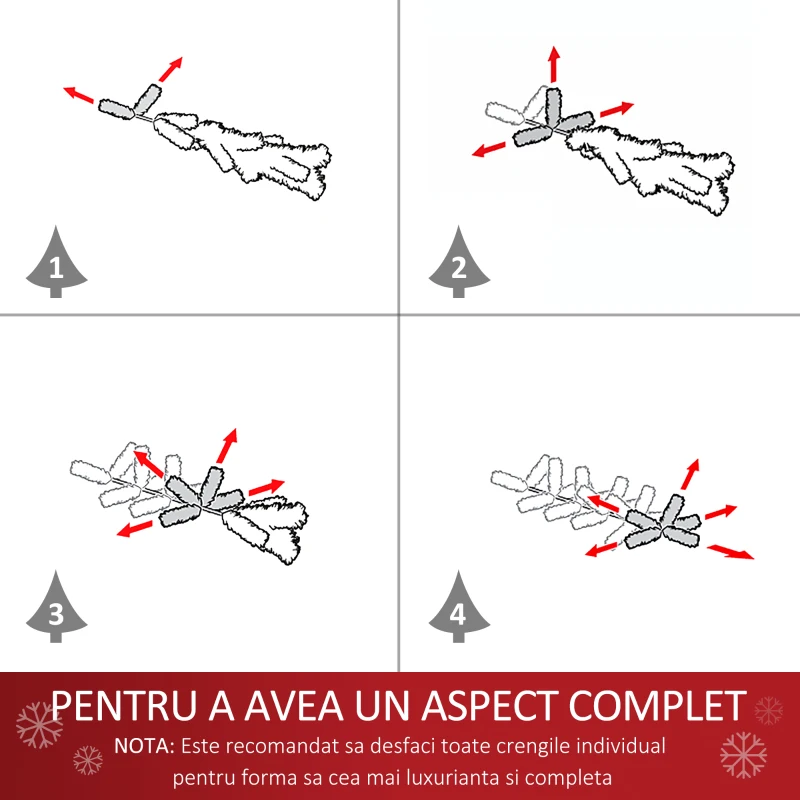 1

2

3

4

PENTRU A AVEA UN ASPECT COMPLET

NOTA: Este recomandat sa desfaci toate crengile individual pentru forma sa cea mai luxurianta si completa