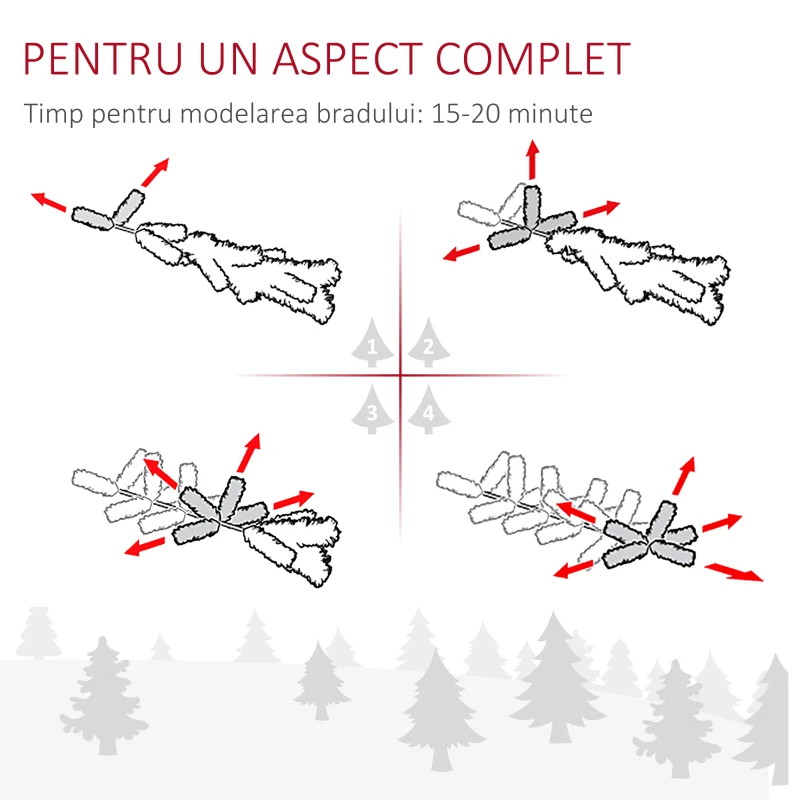 PENTRU UN ASPECT COMPLET

Timp pentru modelarea bradului: 15-20 minute

1

2

3

4