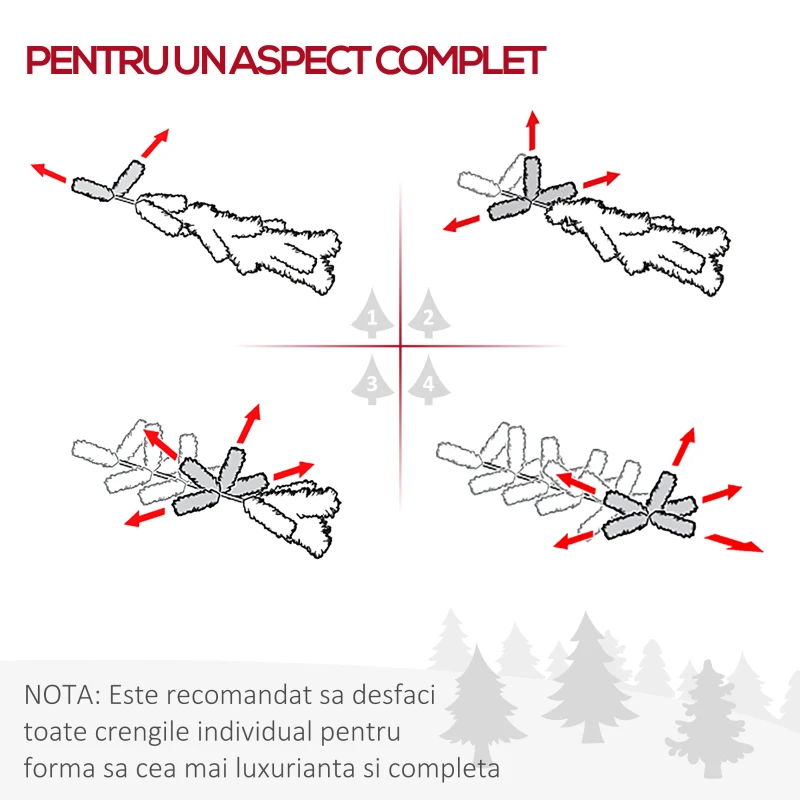 PENTRU UN ASPECT COMPLET

1
2
3
4

NOTA: Este recomandat sa desfaci toate crengile individual pentru forma sa cea mai luxurianta si completa