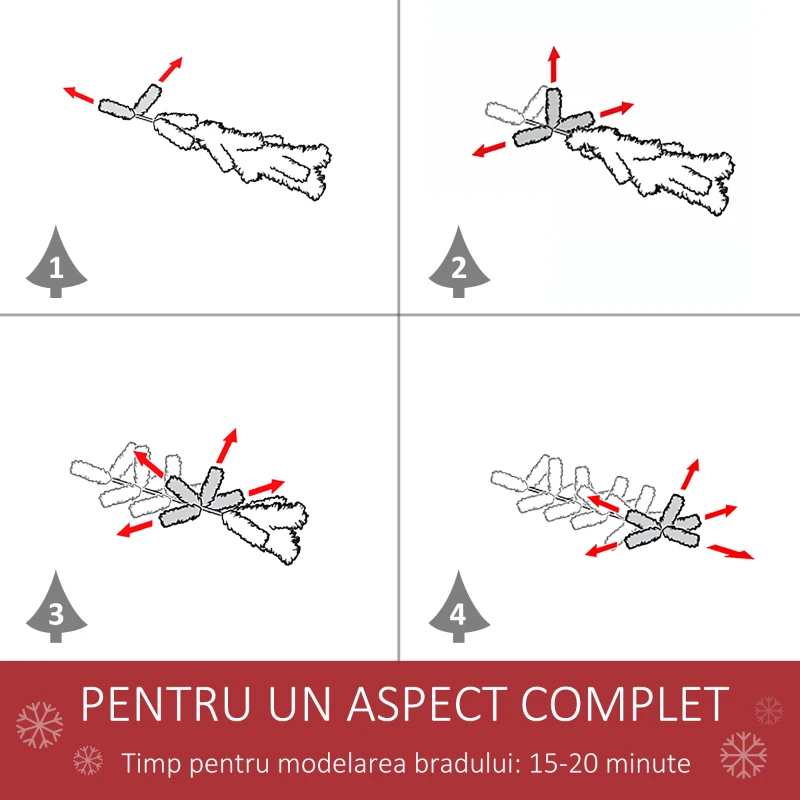 1

2

3

4

PENTRU UN ASPECT COMPLET

Timp pentru modelarea bradului: 15-20 minute