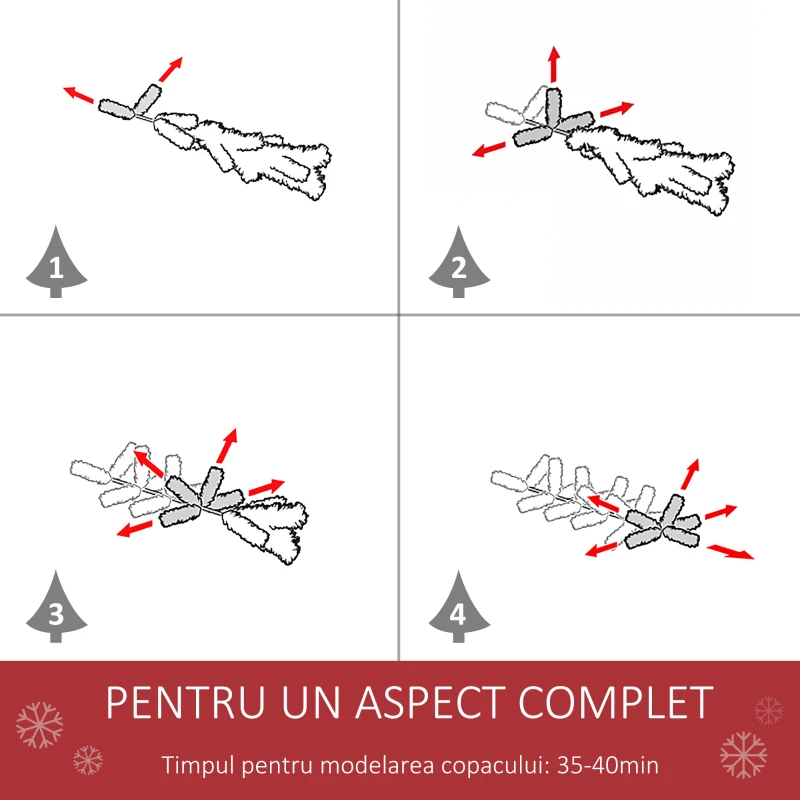 1

2

3

4

PENTRU UN ASPECT COMPLET

Timpul pentru modelarea copacului: 35-40min