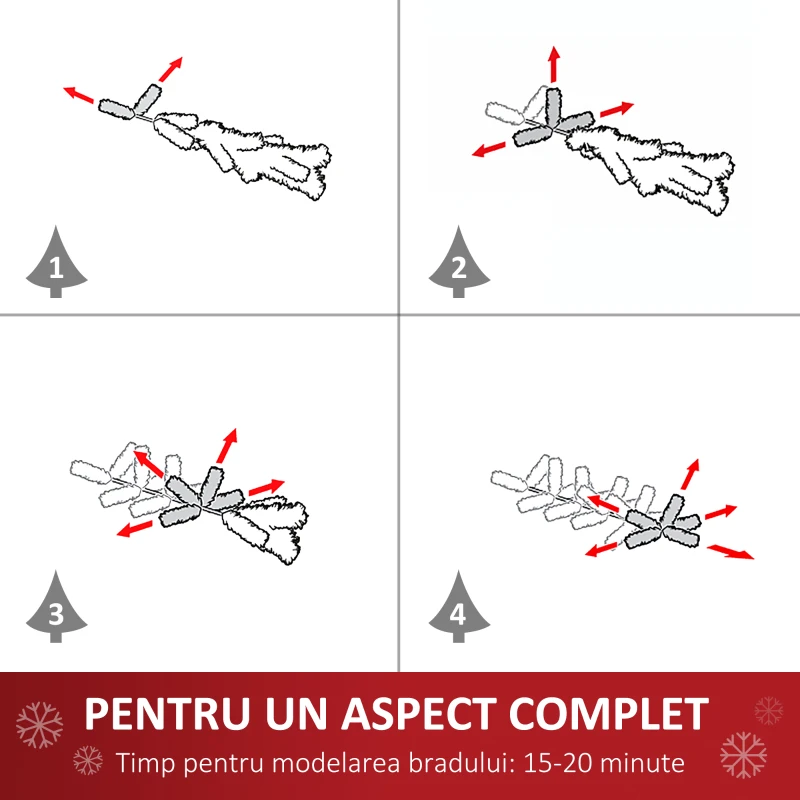 1

2

3

4

PENTRU UN ASPECT COMPLET

Timp pentru modelarea bradului: 15-20 minute