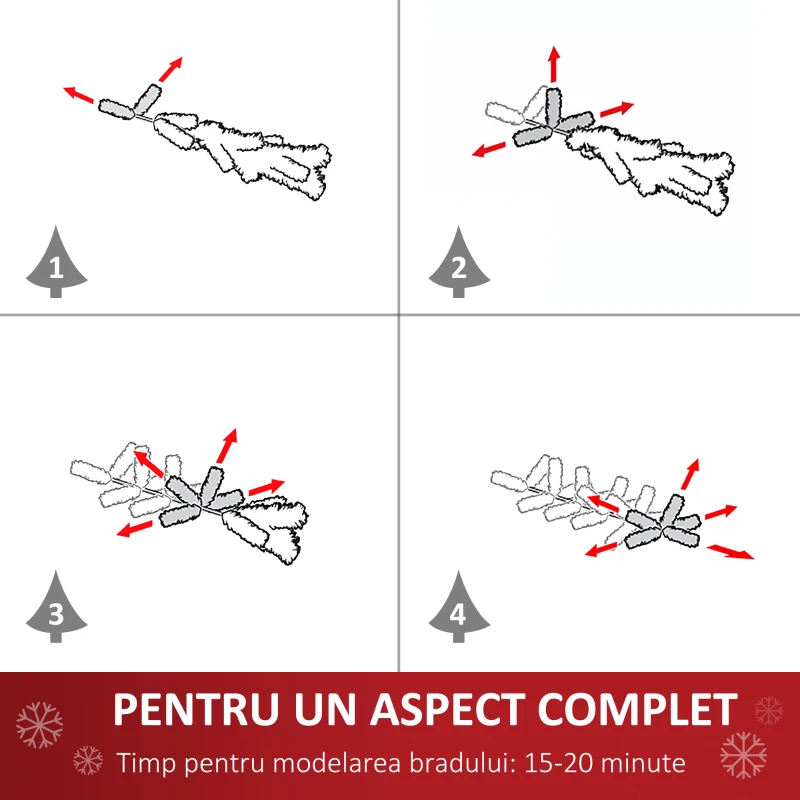 1

2

3

4

PENTRU UN ASPECT COMPLET

Timp pentru modelarea bradului: 15-20 minute