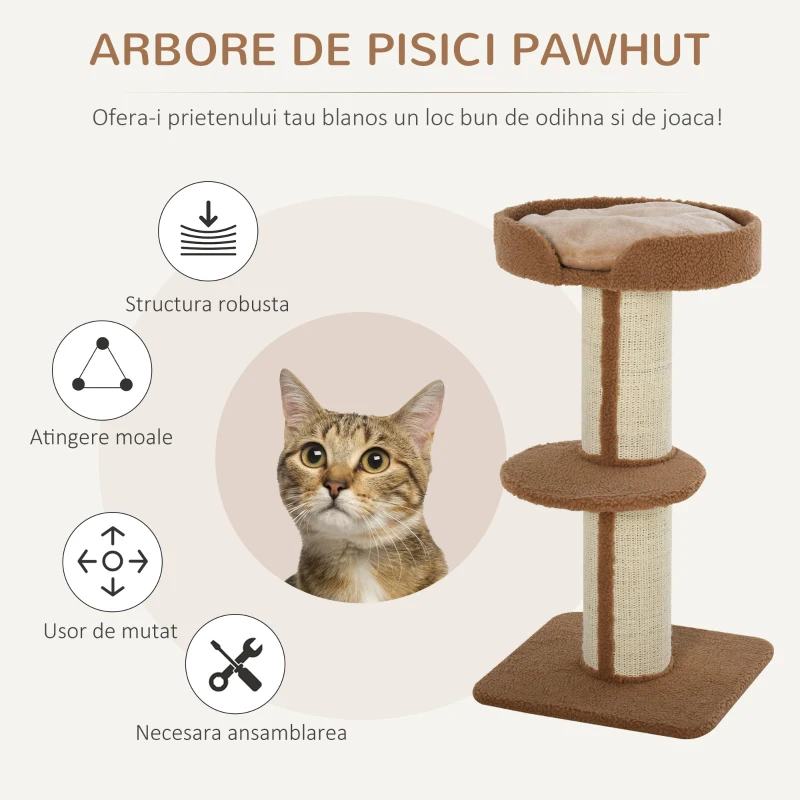 ARBORE DE PISICI PAWHUT

Ofera-i prietenului tau blanos un loc bun de odihna si de joaca!

Structura robusta

Atingere moale

Usor de mutat

Necesara ansamblarea