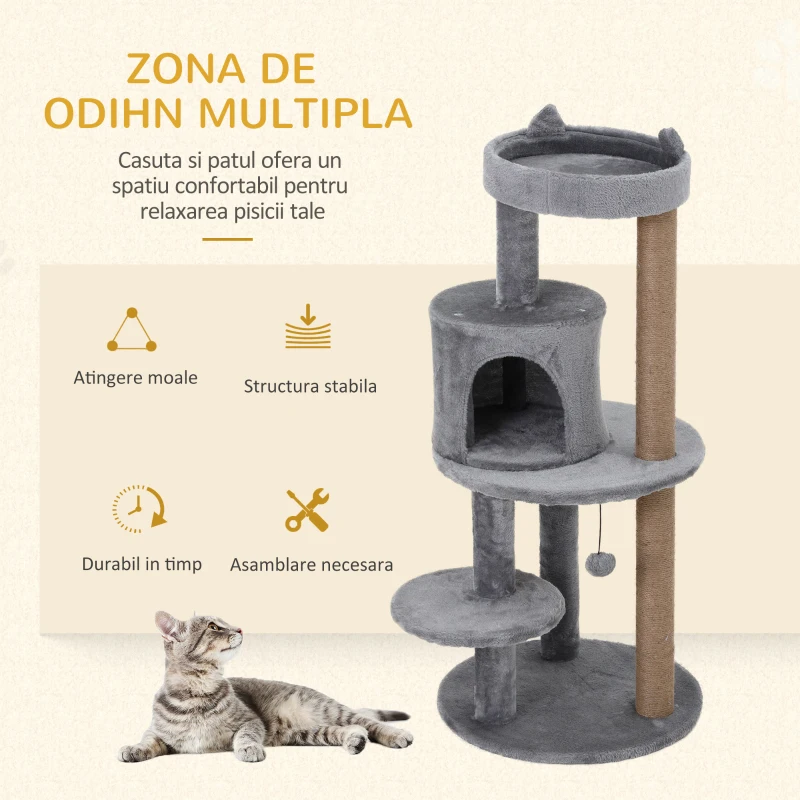 ZONA DE ODIHN MULTIPLA

Casuta si patul ofera un spatiu confortabil pentru relaxarea pisicii tale

Atingere moale

Structura stabila

Durabil in timp

Asamblare necesara