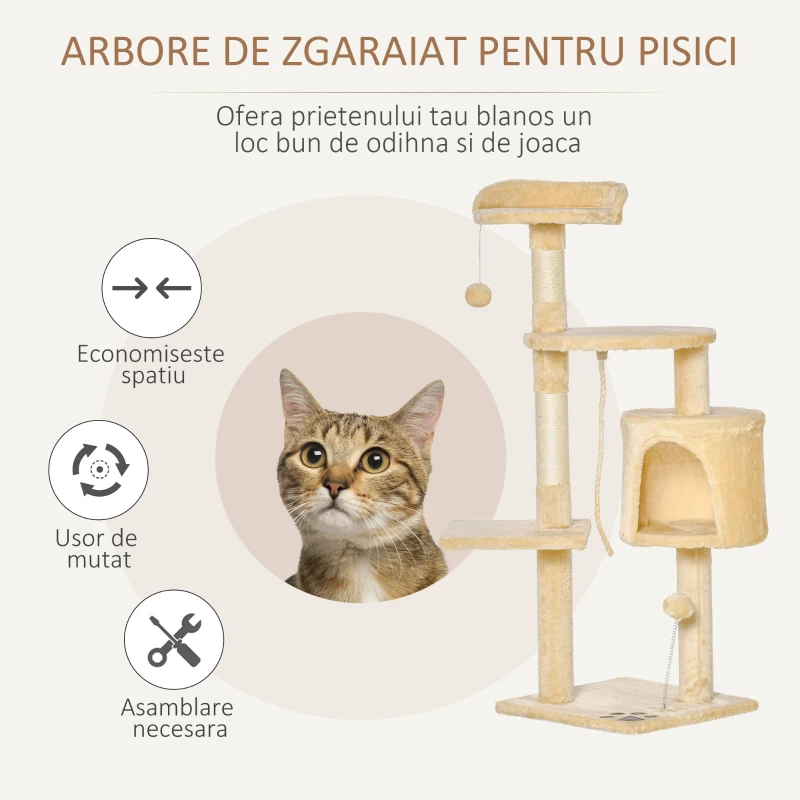 ARBORE DE ZGARAIAT PENTRU PISICI

Ofera prietenului tau blanos un loc bun de odihna si de joaca

Economiseste spatiu

Usor de mutat

Asamblare necesara