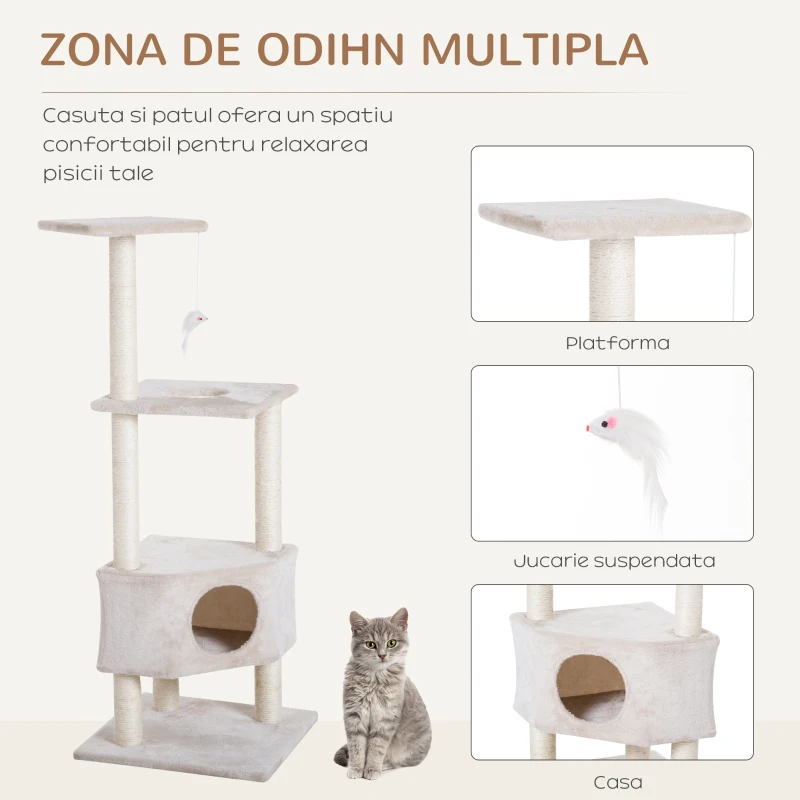 ZONA DE ODIHN MULTIPLA

Casuta si patul ofera un spatiu confortabil pentru relaxarea pisicii tale

Platforma

Jucarie suspendata

Casa