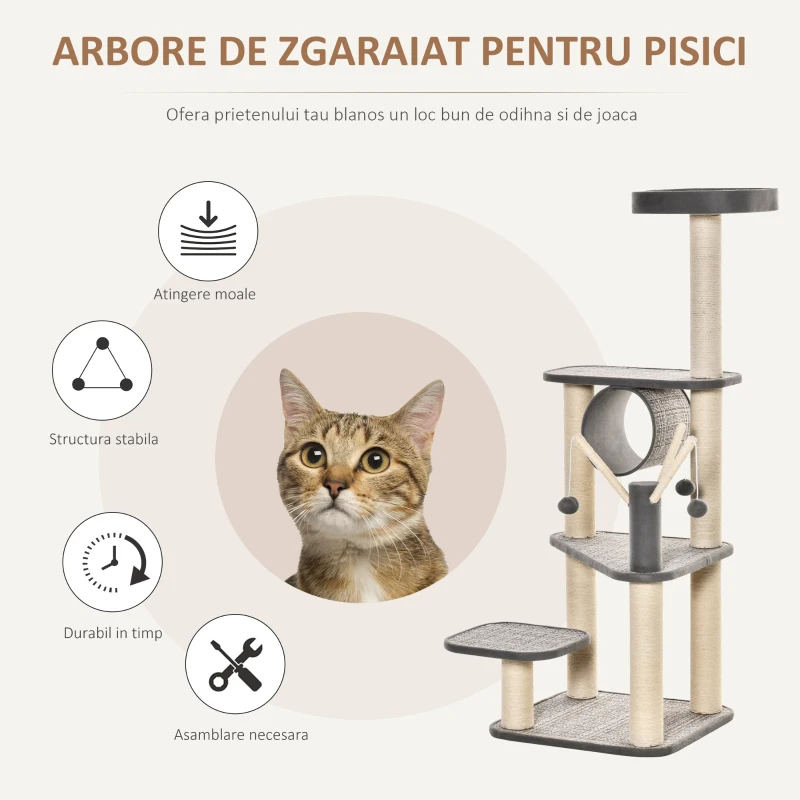 ARBORE DE ZGARAIAT PENTRU PISICI

Ofera prietenului tau blanos un loc bun de odihna si de joaca

Atingere moale

Structura stabila

Durabil in timp

Asamblare necesara