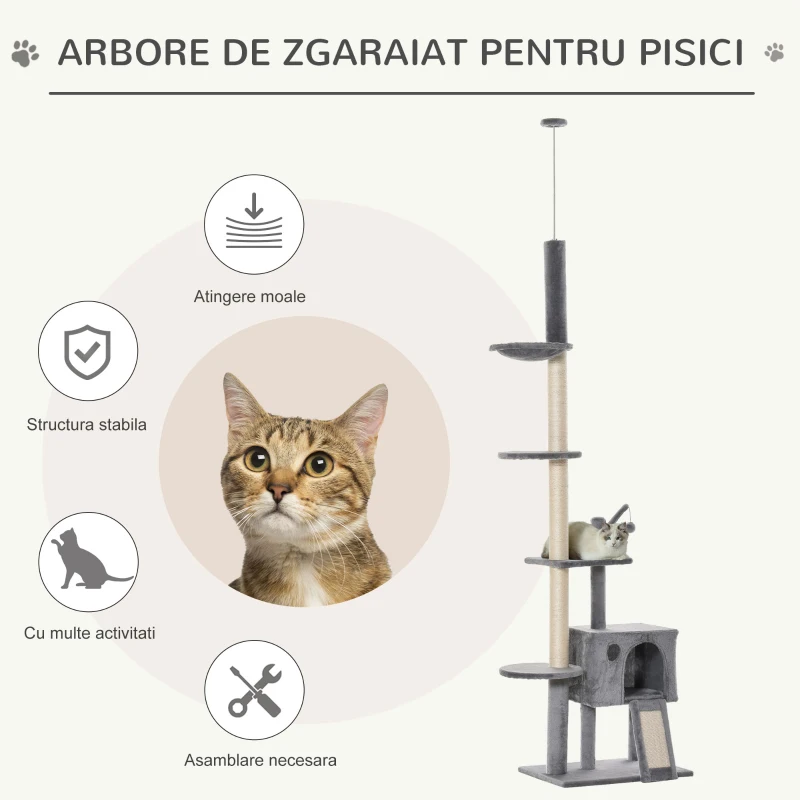 ARBORE DE ZGARAIAT PENTRU PISICI

Atingere moale

Structura stabila

Cu multe activitati

Asamblare necesara