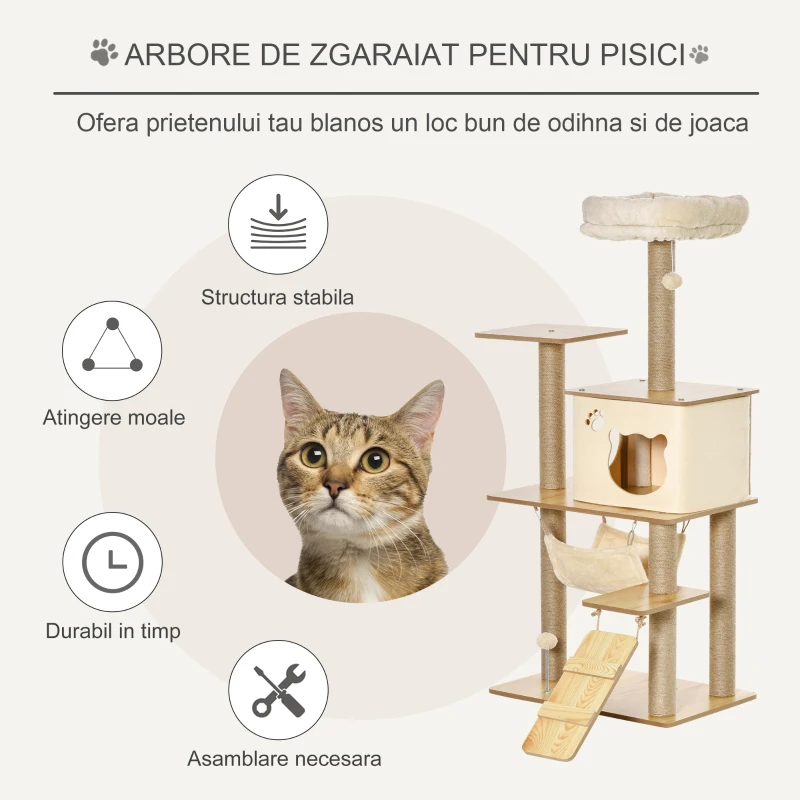 ARBORE DE ZGARAIAT PENTRU PISICI

Ofera prietenului tau blanos un loc bun de odihna si de joaca

Structura stabila

Atingere moale

Durabil in timp

Asamblare necesara