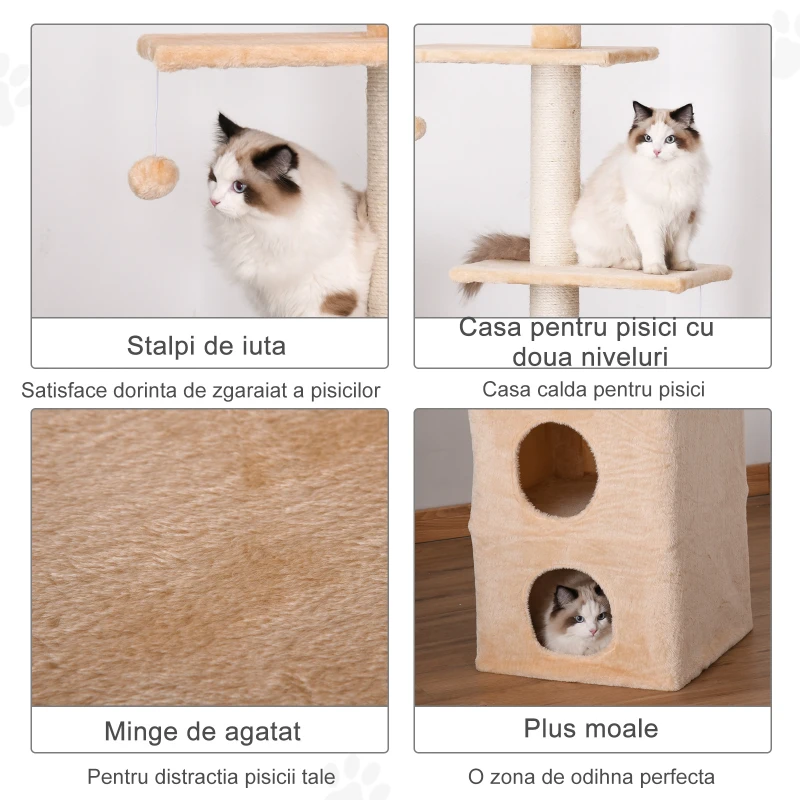 Stalpi de iuta

Satisface dorinta de zgaraiat a pisicilor

Casa pentru pisici cu doua niveluri

Casa calda pentru pisici

Minge de agatat

Pentru distractia pisicii tale

Plus moale

O zona de odihna perfecta