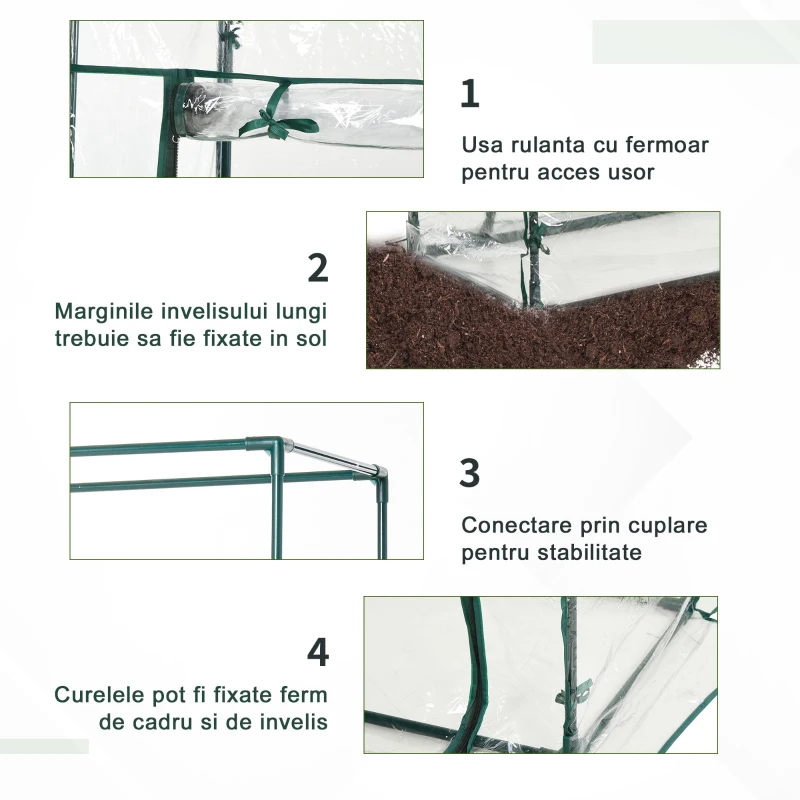 1

Usa rulanta cu fermoar pentru acces usor

2

Marginile invelisului lungi trebuie sa fie fixate in sol

3

Conectare prin cuplare pentru stabilitate

4

Curelele pot fi fixate ferm de cadru si de invelis