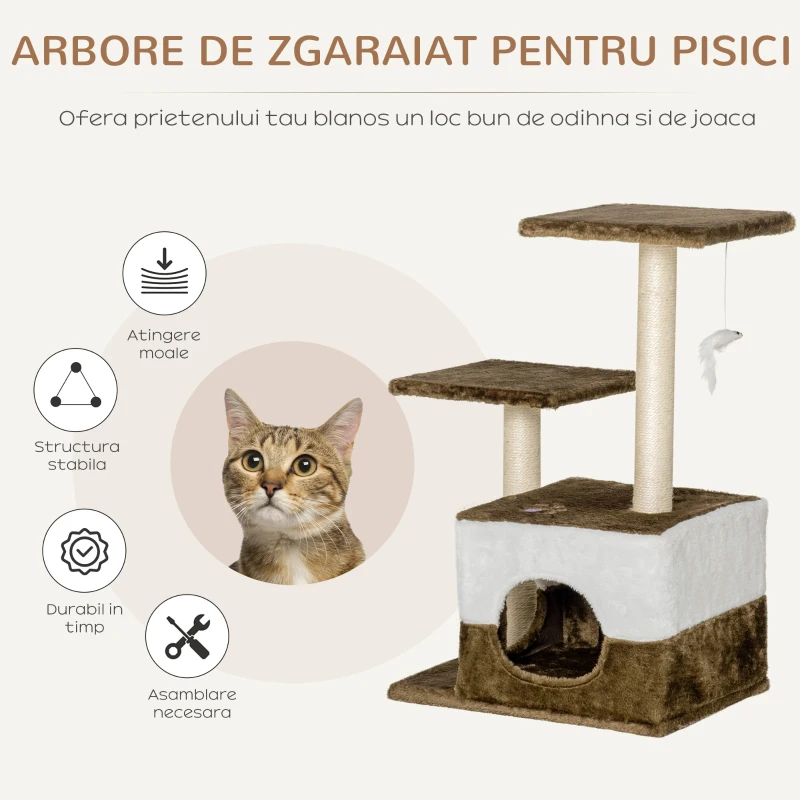 ARBORE DE ZGARAIAT PENTRU PISICI

Ofera prietenului tau blanos un loc bun de odihna si de joaca

Atingere moale

Structura stabila

Durabil in timp

Asamblare necesara