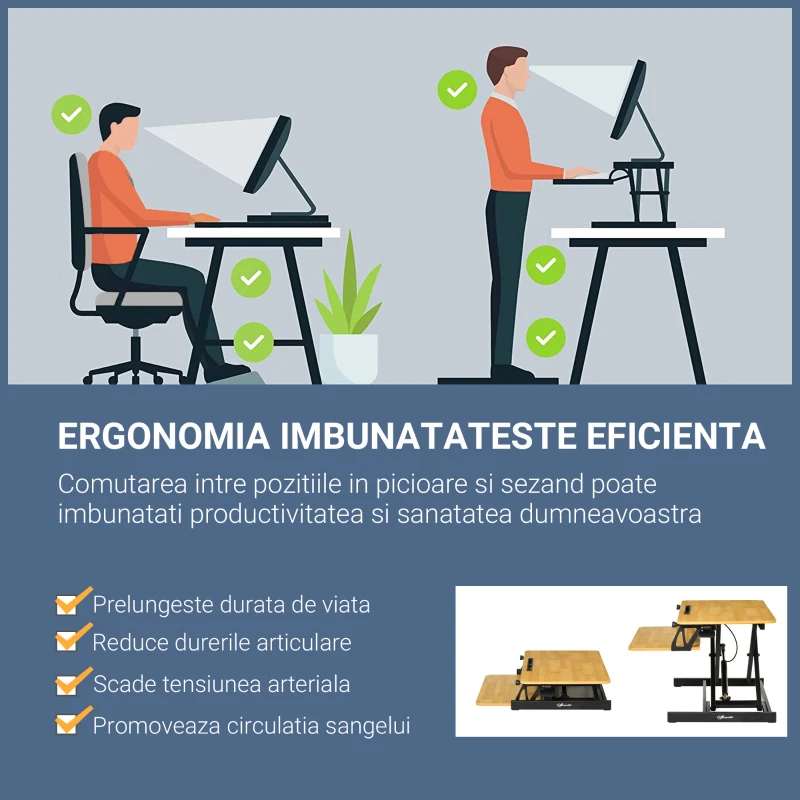 ERGONOMIA IMBUNATATESTE EFICIENTA

Comutarea intre pozitiile in picioare si sezand poate imbunatati productivitatea si sanatatea dumneavoastra

Prelungeste durata de viata
Reduce durerile articulare
Scade tensiunea arteriala
Promoveaza circulatia sangelui