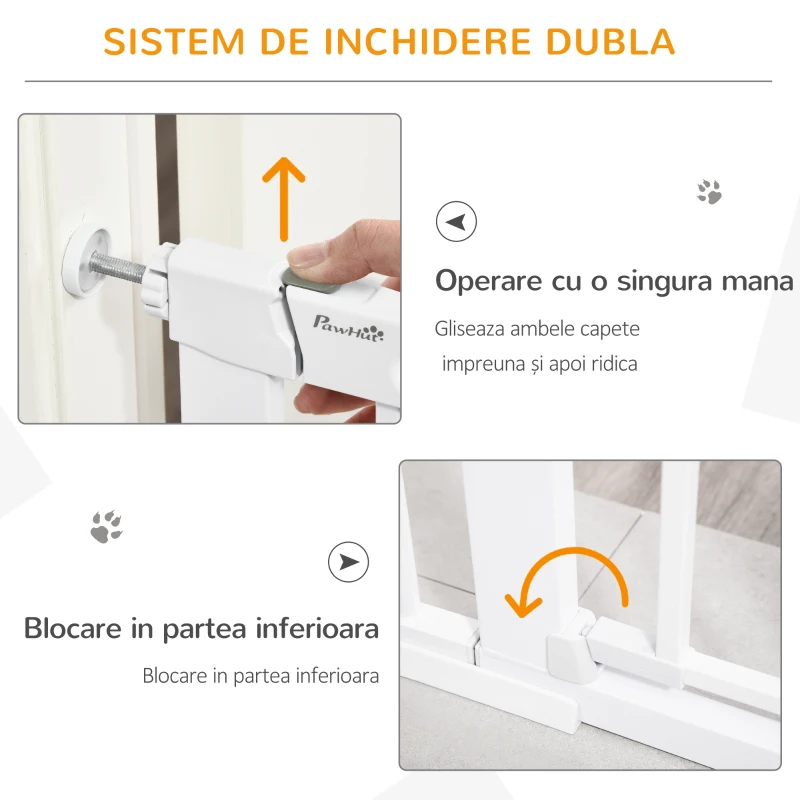 SISTEM DE INCHIDERE DUBLA

PawHut

Operare cu o singura mana

Gliseaza ambele capete impreuna și apoi ridica

Blocare in partea inferioara

Blocare in partea inferioara