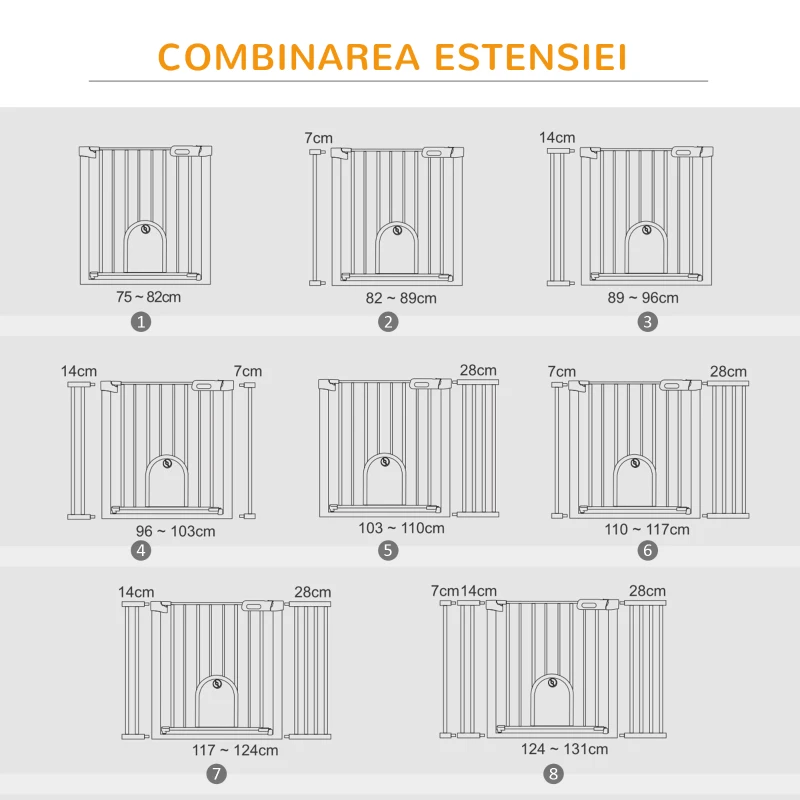 COMBINAREA ESTENSIEI

75 ~ 82cm
1

7cm
82 ~ 89cm
2

14cm
89 ~ 96cm
3

14cm
7cm
96 ~ 103cm
4

28cm
103 ~ 110cm
5

7cm
28cm
110 ~ 117cm
6

14cm
28cm
117 ~ 124cm
7

7cm 14cm
28cm
124 ~ 131cm
8