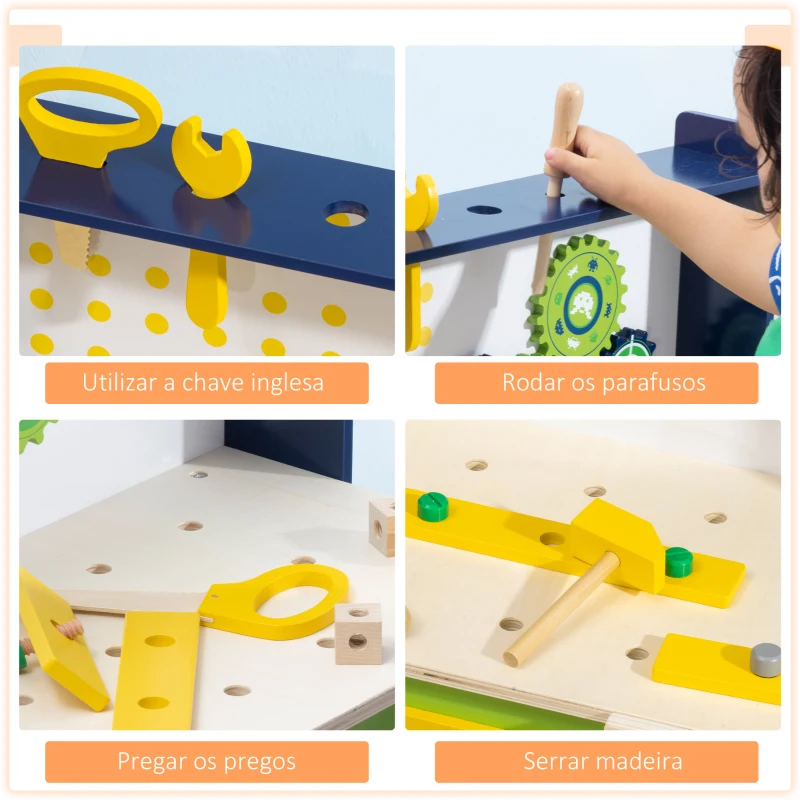 Utilizar a chave inglesa

Rodar os parafusos

Pregar os pregos

Serrar madeira