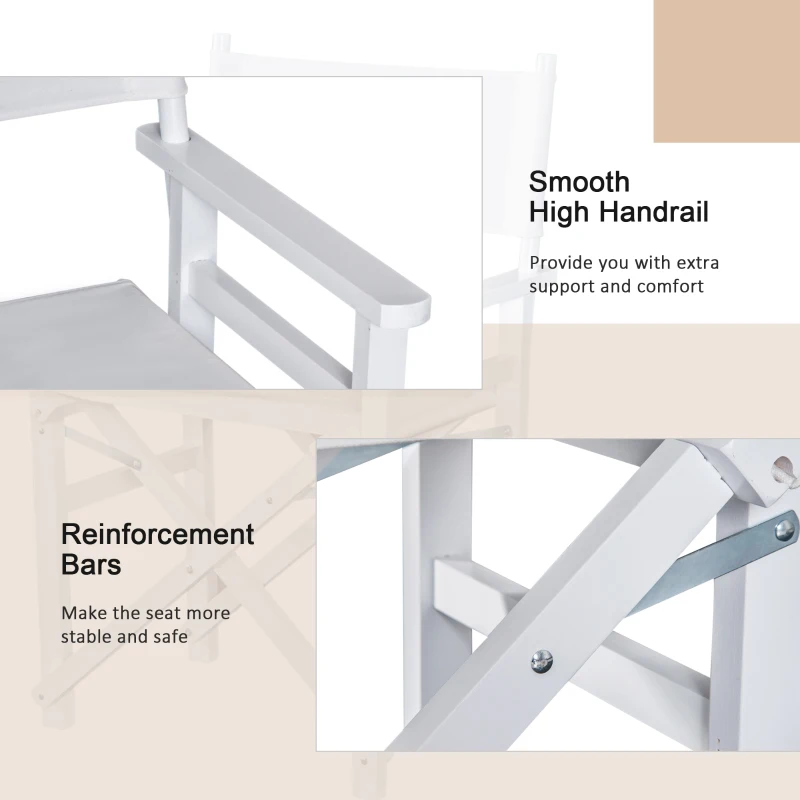 Smooth
High Handrail

Provide you with extra support and comfort

Reinforcement
Bars

Make the seat more stable and safe