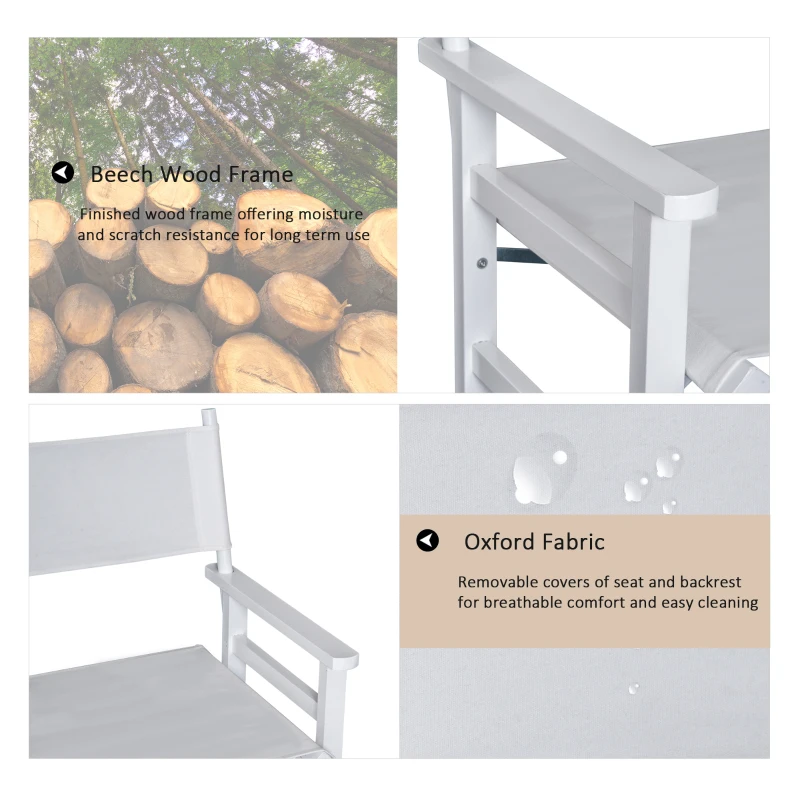 Beech Wood Frame

Finished wood frame offering moisture and scratch resistance for long term use

Oxford Fabric

Removable covers of seat and backrest for breathable comfort and easy cleaning