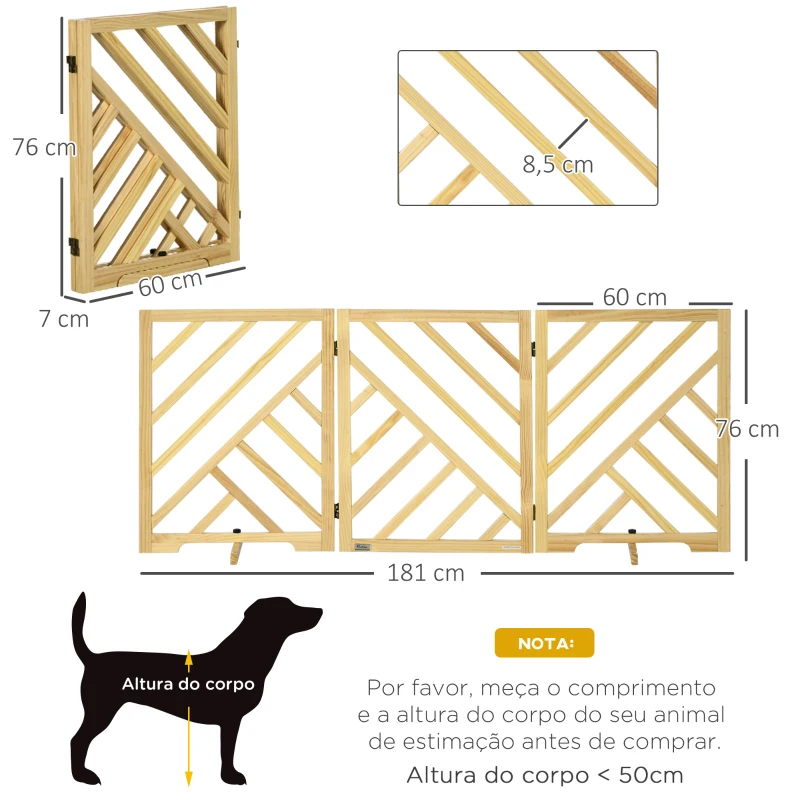 76 cm

60 cm

7 cm

8,5 cm

60 cm

76 cm

181 cm

Altura do corpo

NOTA:

Por favor, meça o comprimento e a altura do corpo do seu animal de estimação antes de comprar.

Altura do corpo < 50cm