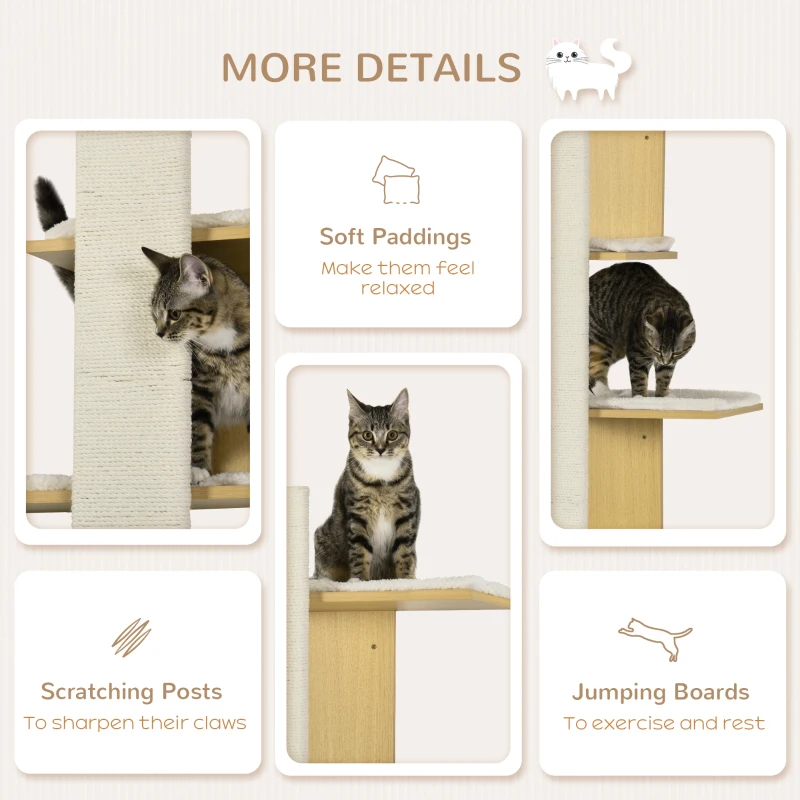 MORE DETAILS

Soft Paddings
Make them feel relaxed

Scratching Posts
To sharpen their claws

Jumping Boards
To exercise and rest