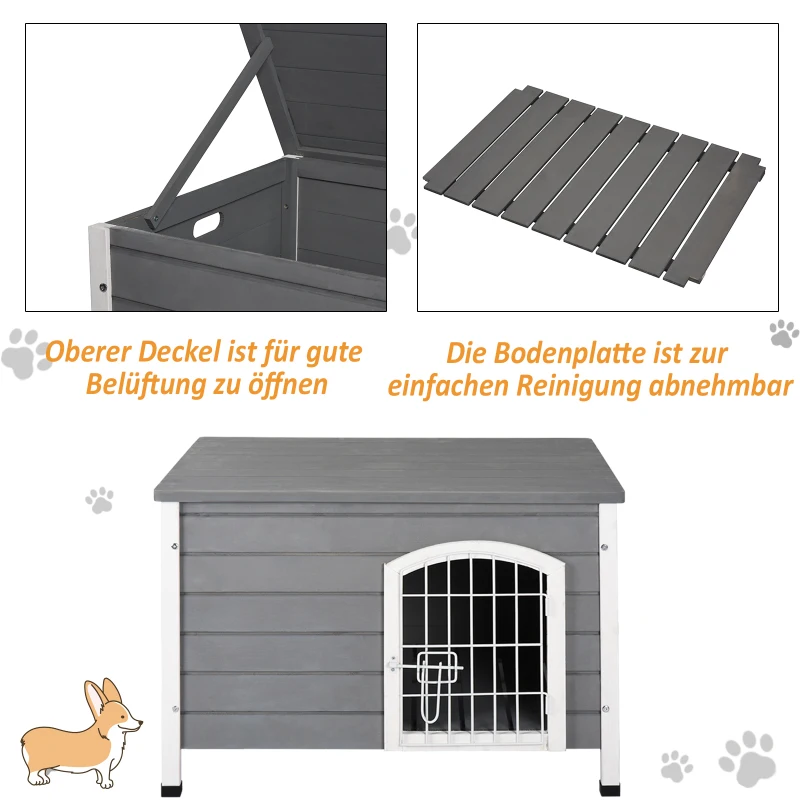 Oberer Deckel ist für gute Belüftung zu öffnen

Die Bodenplatte ist zur einfachen Reinigung abnehmbar