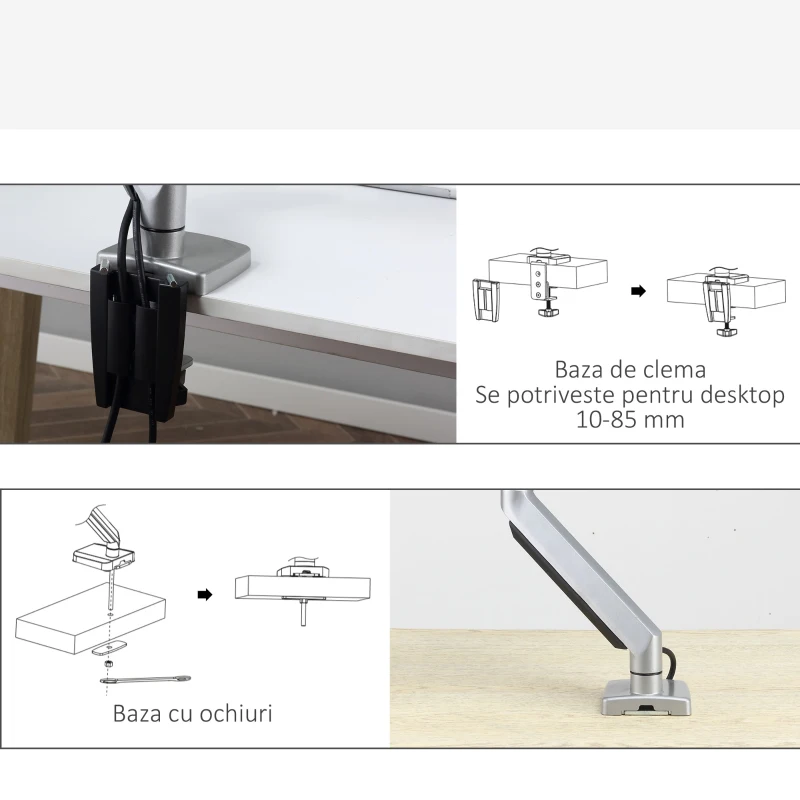 Baza de clema
Se potriveste pentru desktop
10-85 mm

Baza cu ochiuri