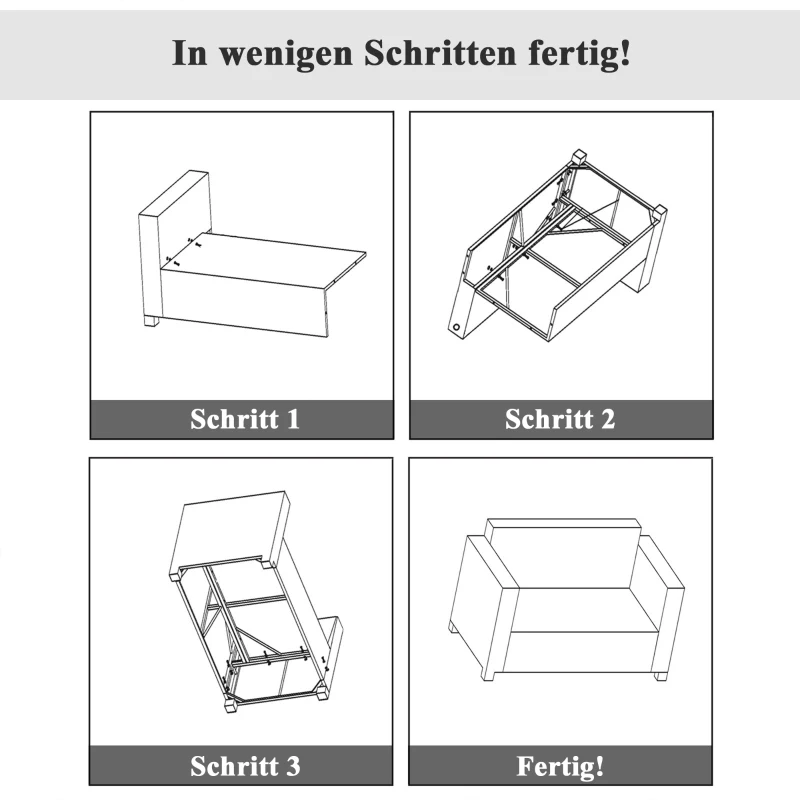 In wenigen Schritten fertig!

Schritt 1

Schritt 2

Schritt 3

Fertig!