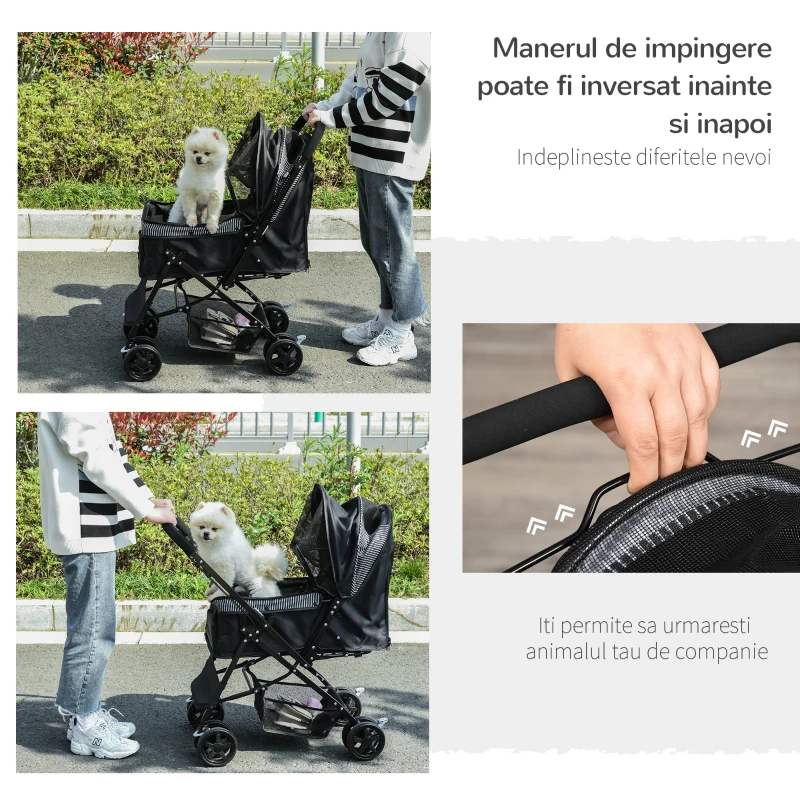 Manerul de impingere poate fi inversat inainte si inapoi

Indeplineste diferitele nevoi

Iti permite sa urmaresti animalul tau de companie