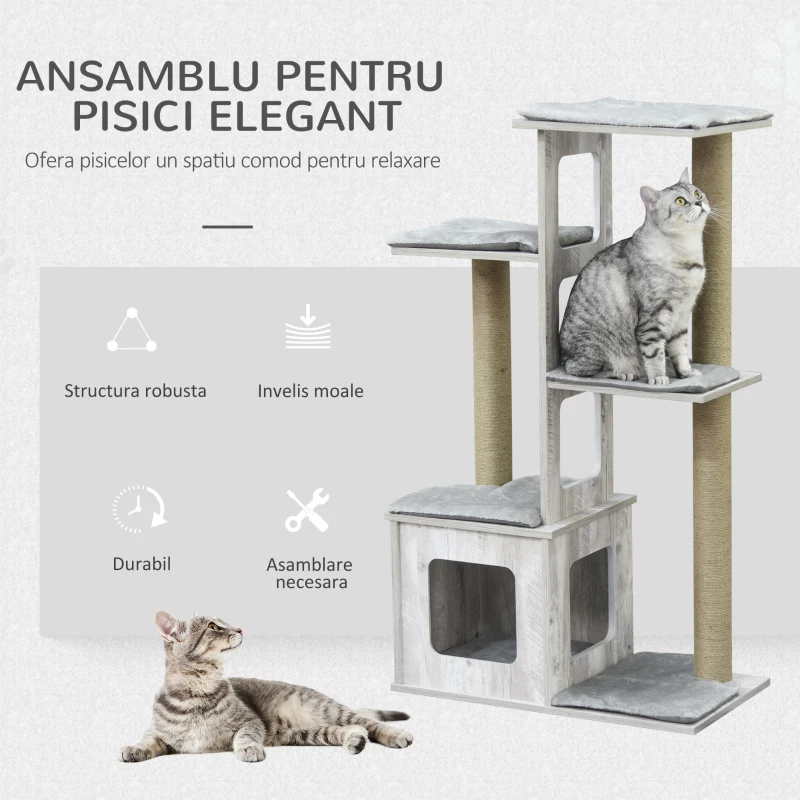 ANSAMBLU PENTRU PISICI ELEGANT

Ofera pisicelor un spatiu comod pentru relaxare

Structura robusta

Invelis moale

Durabil

Asamblare necesara