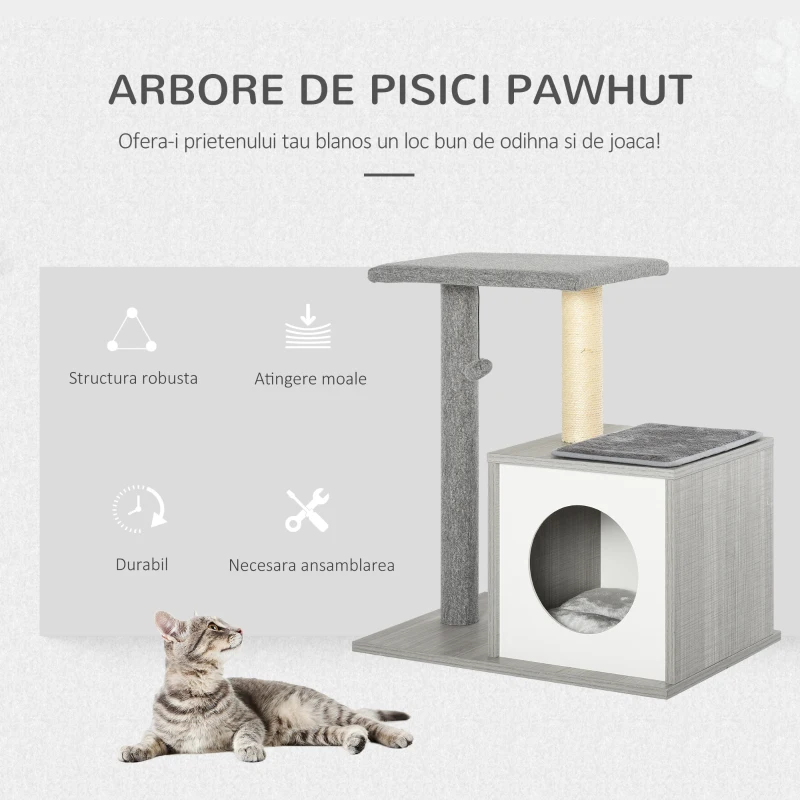 ARBORE DE PISICI PAWHUT

Ofera-i prietenului tau blanos un loc bun de odihna si de joaca!

Structura robusta

Atingere moale

Durabil

Necesara ansamblarea