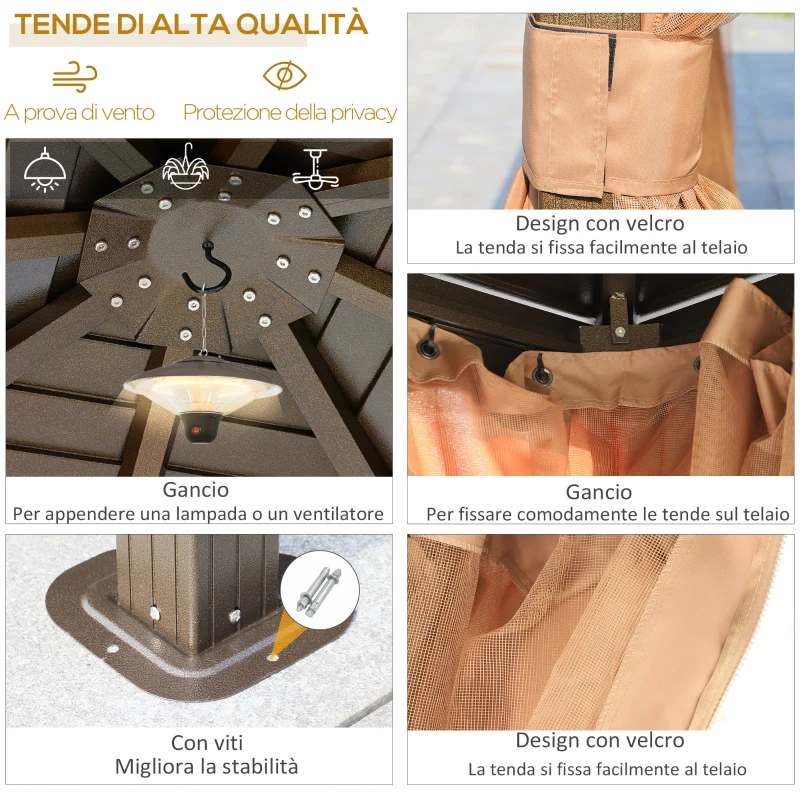 TENDE DI ALTA QUALITÀ

A prova di vento

Protezione della privacy

Gancio
Per appendere una lampada o un ventilatore

Con viti
Migliora la stabilità

Design con velcro
La tenda si fissa facilmente al telaio

Gancio
Per fissare comodamente le tende sul telaio

Design con velcro
La tenda si fissa facilmente al telaio