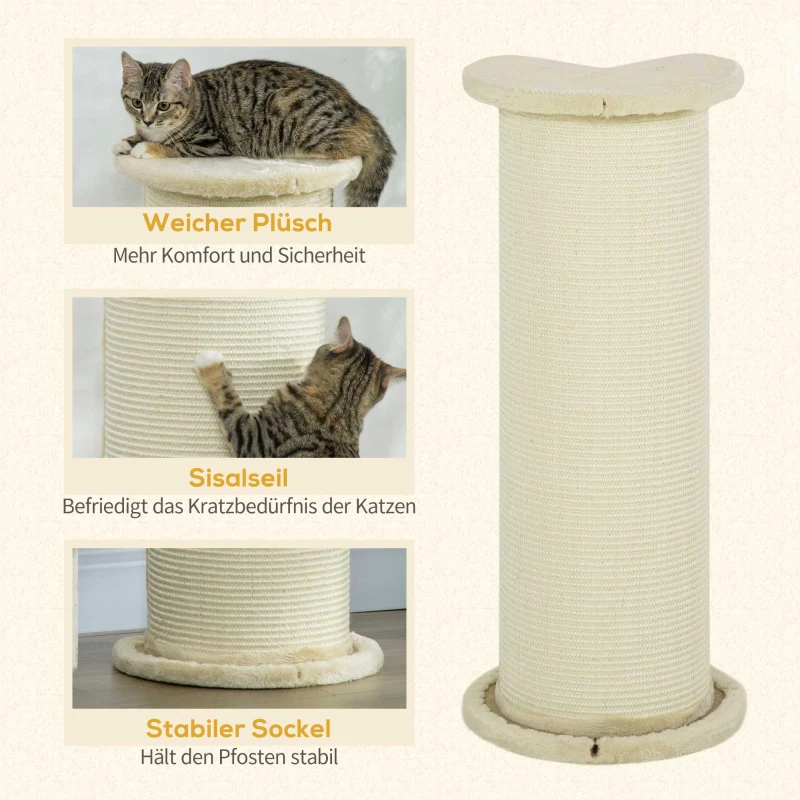 Weicher Plüsch
Mehr Komfort und Sicherheit

Sisalseil
Befriedigt das Kratzbedürfnis der Katzen

Stabiler Sockel
Hält den Pfosten stabil