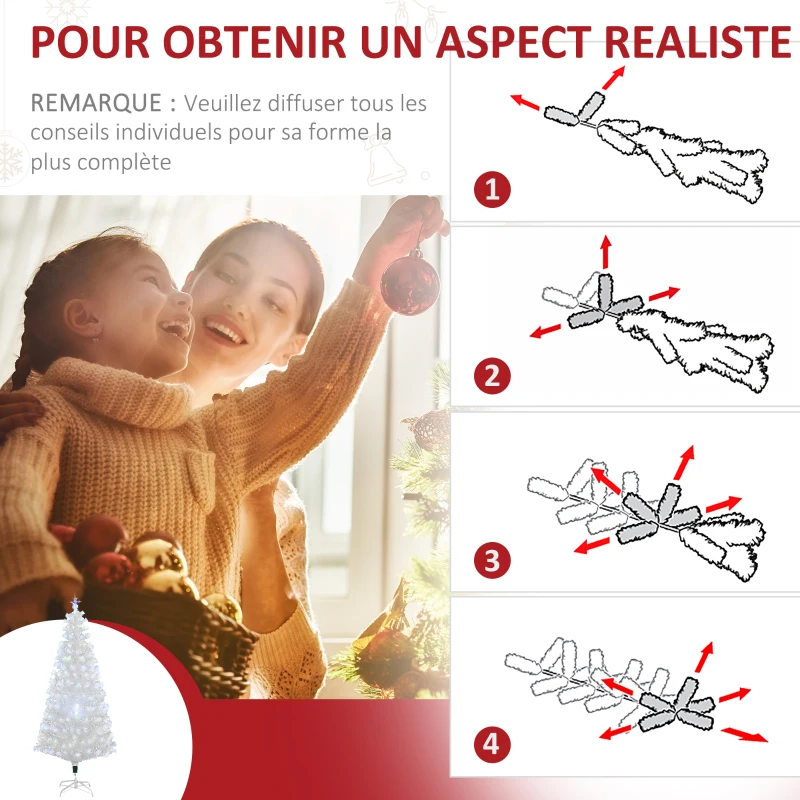 POUR OBTENIR UN ASPECT REALISTE

REMARQUE : Veuillez diffuser tous les conseils individuels pour sa forme la plus complète

1

2

3

4