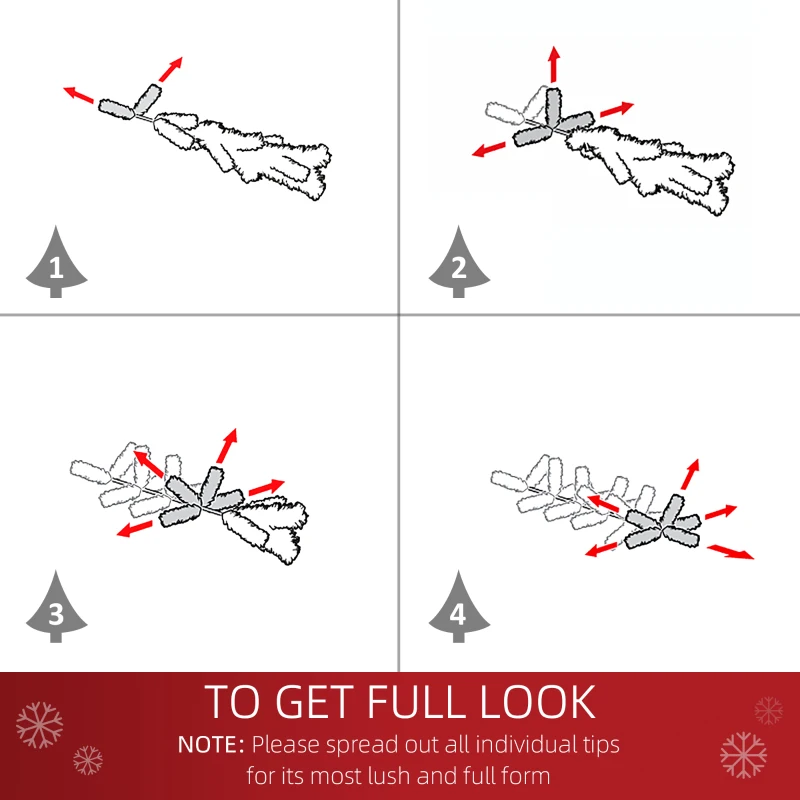 1

2

3

4

TO GET FULL LOOK

NOTE: Please spread out all individual tips for its most lush and full form