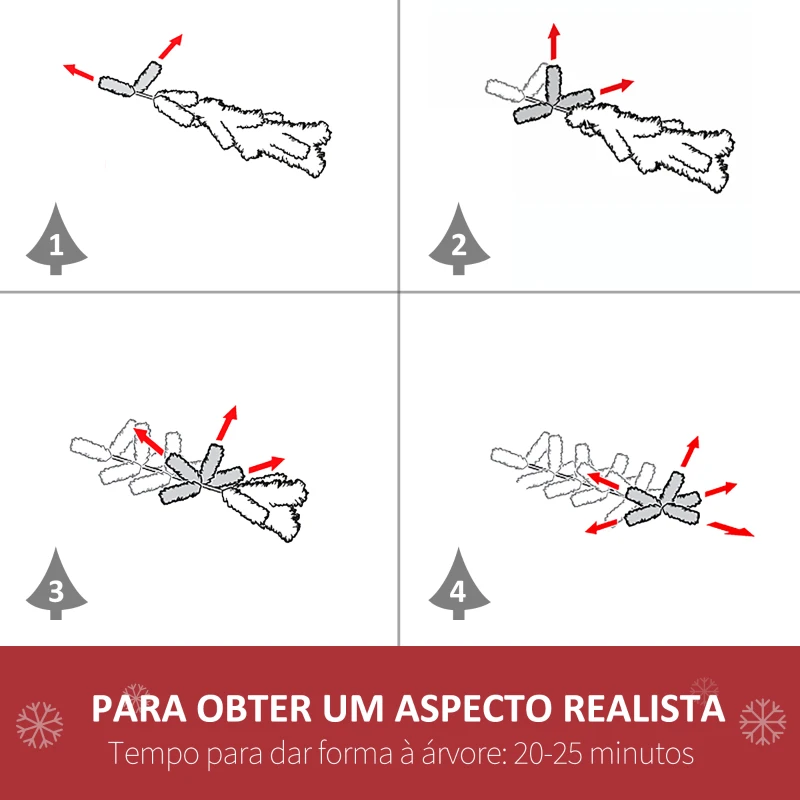 1

2

3

4

PARA OBTER UM ASPECTO REALISTA
Tempo para dar forma à árvore: 20-25 minutos