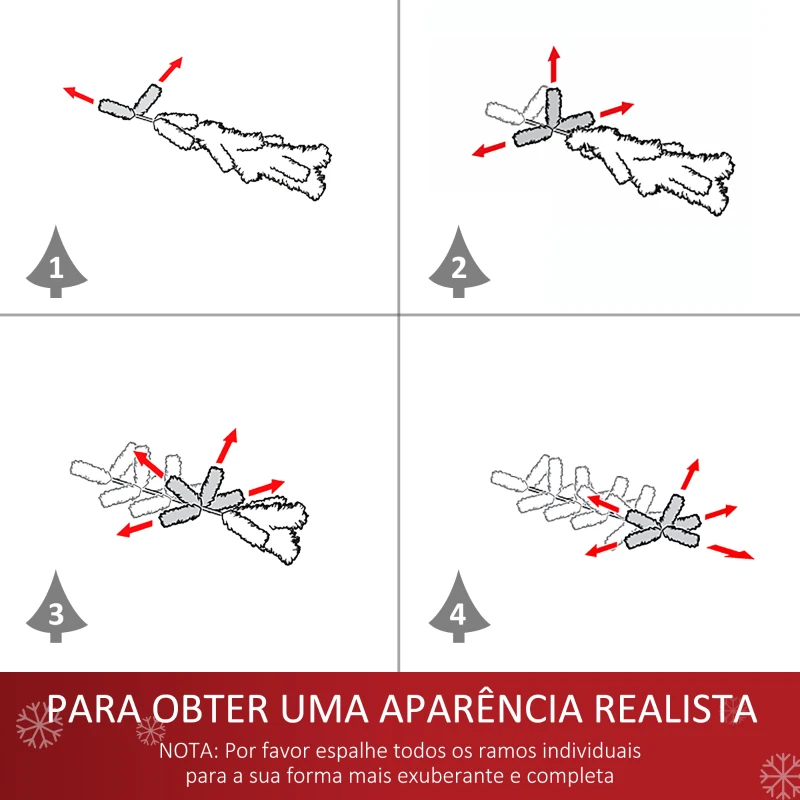 1

2

3

4

PARA OBTER UMA APARÊNCIA REALISTA

NOTA: Por favor espalhe todos os ramos individuais para a sua forma mais exuberante e completa