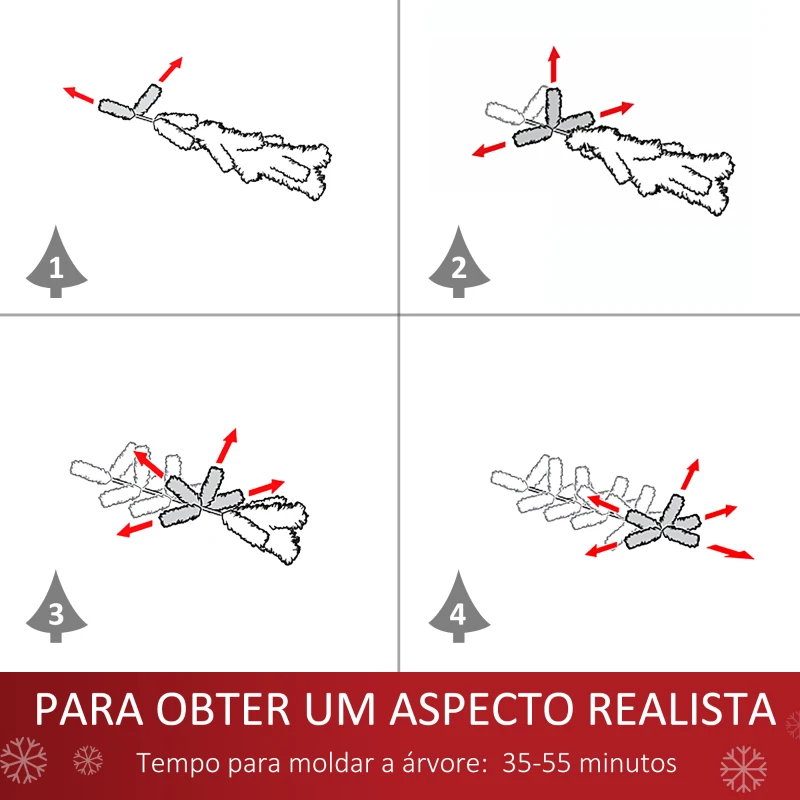 1
2
3
4
PARA OBTER UM ASPECTO REALISTA
Tempo para moldar a árvore: 35-55 minutos