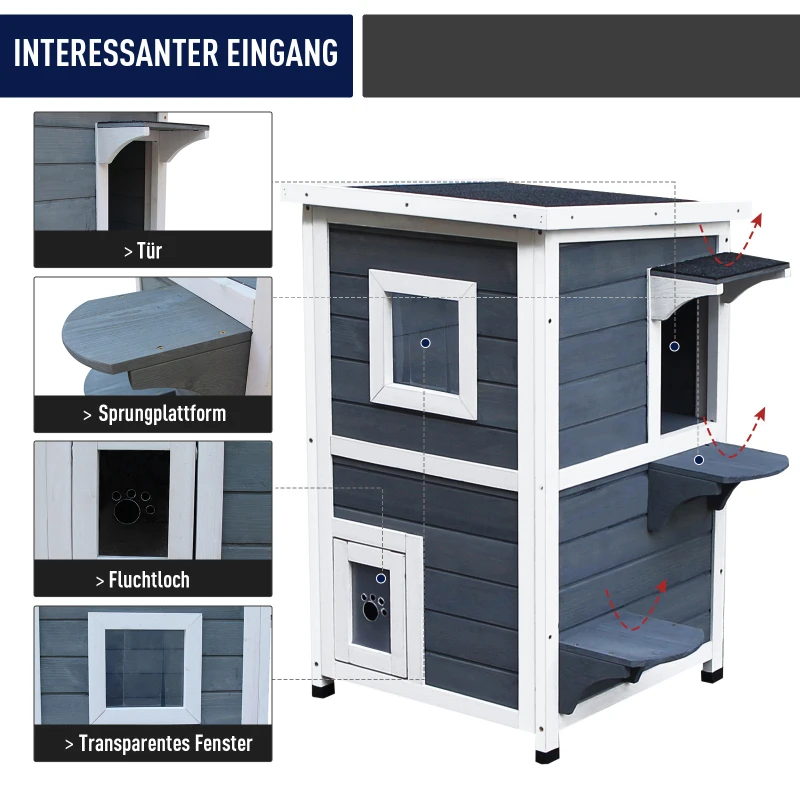 INTERESSANTER EINGANG

> Tür

> Sprungplattform

> Fluchtloch

> Transparentes Fenster