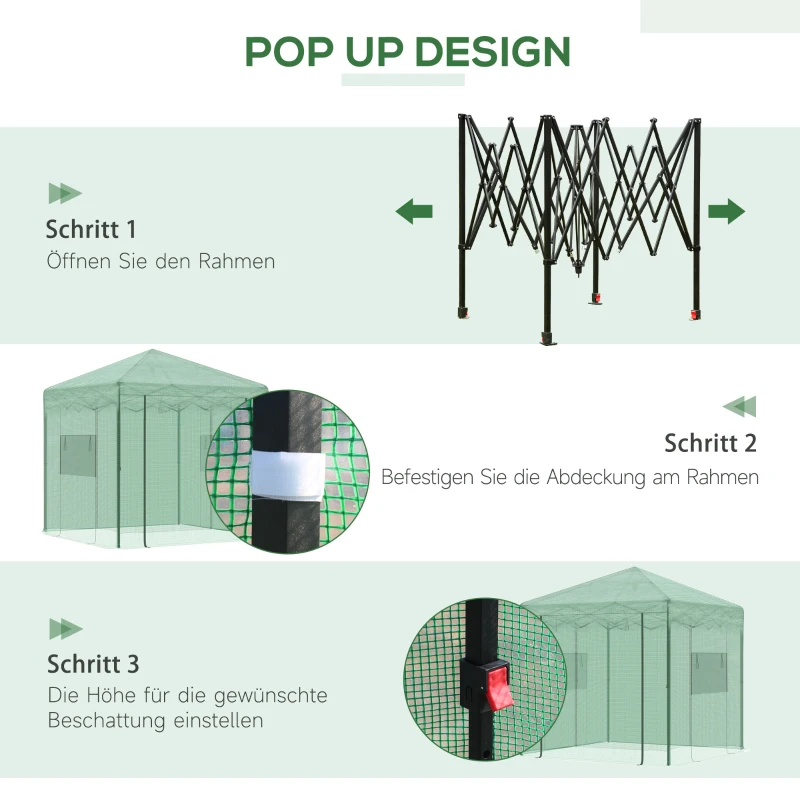 POP UP DESIGN

Schritt 1
Öffnen Sie den Rahmen

Schritt 2
Befestigen Sie die Abdeckung am Rahmen

Schritt 3
Die Höhe für die gewünschte Beschattung einstellen