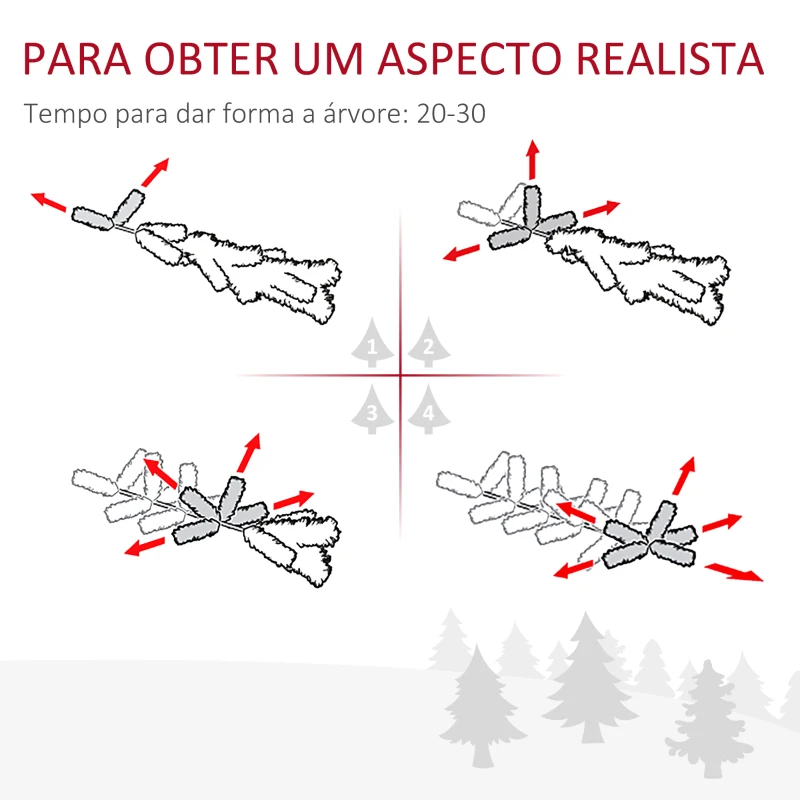 PARA OBTER UM ASPECTO REALISTA

Tempo para dar forma a árvore: 20-30

1
2
3
4