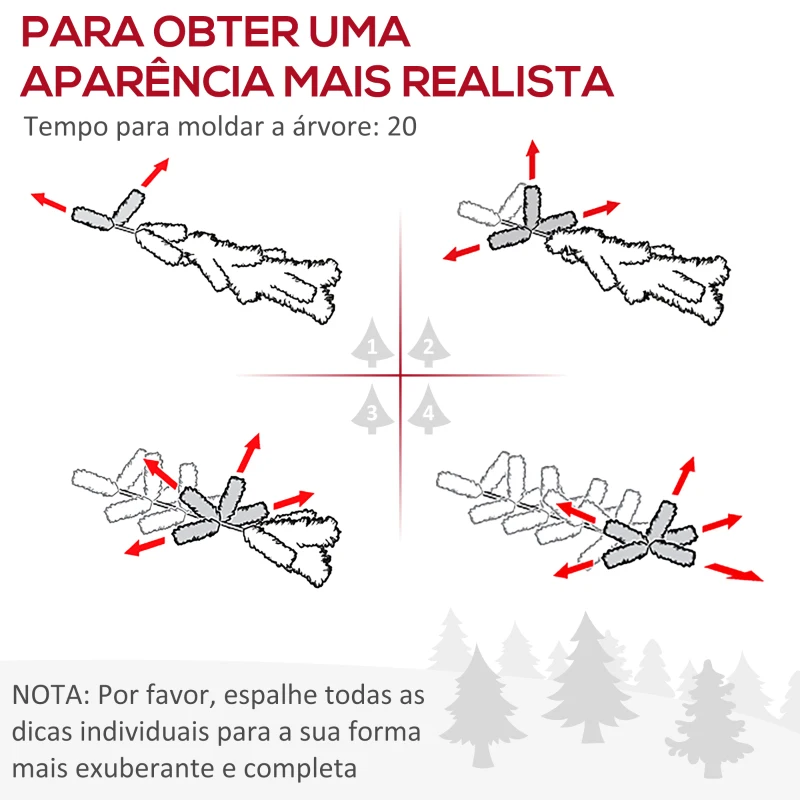 PARA OBTER UMA APARÊNCIA MAIS REALISTA

Tempo para moldar a árvore: 20

1
2
3
4

NOTA: Por favor, espalhe todas as dicas individuais para a sua forma mais exuberante e completa