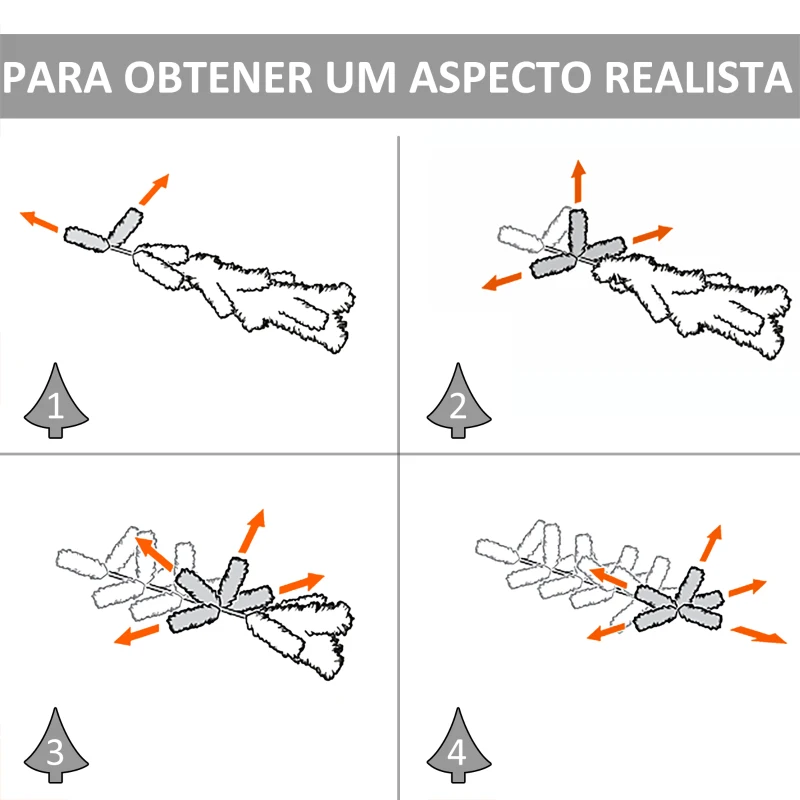 PARA OBTENER UM ASPECTO REALISTA

1

2

3

4